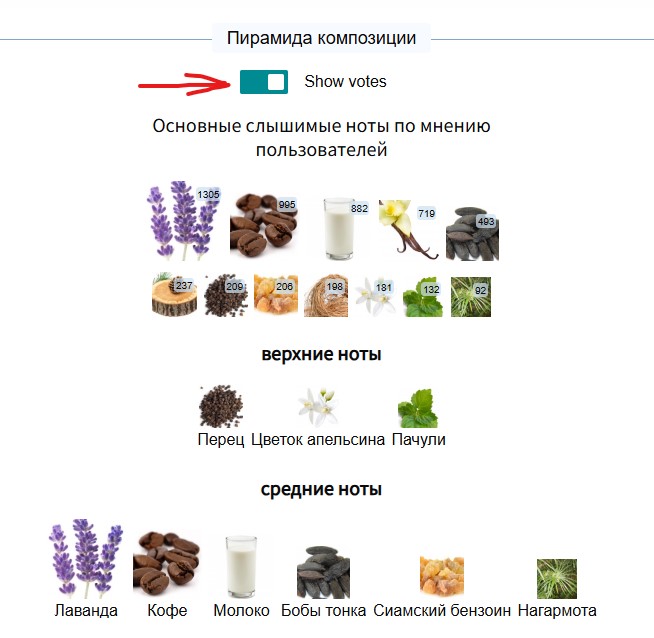 Пирамида композиции

Show votes

Основные слышимые ноты по мнению пользователей

1305 995 882 719 493

237 209 206 198 181 132 92

верхние ноты

Перец Цветок апельсина Пачули

средние ноты

Лаванда Кофе Молоко Бобы тонка Сиамский бензоин Нагармота