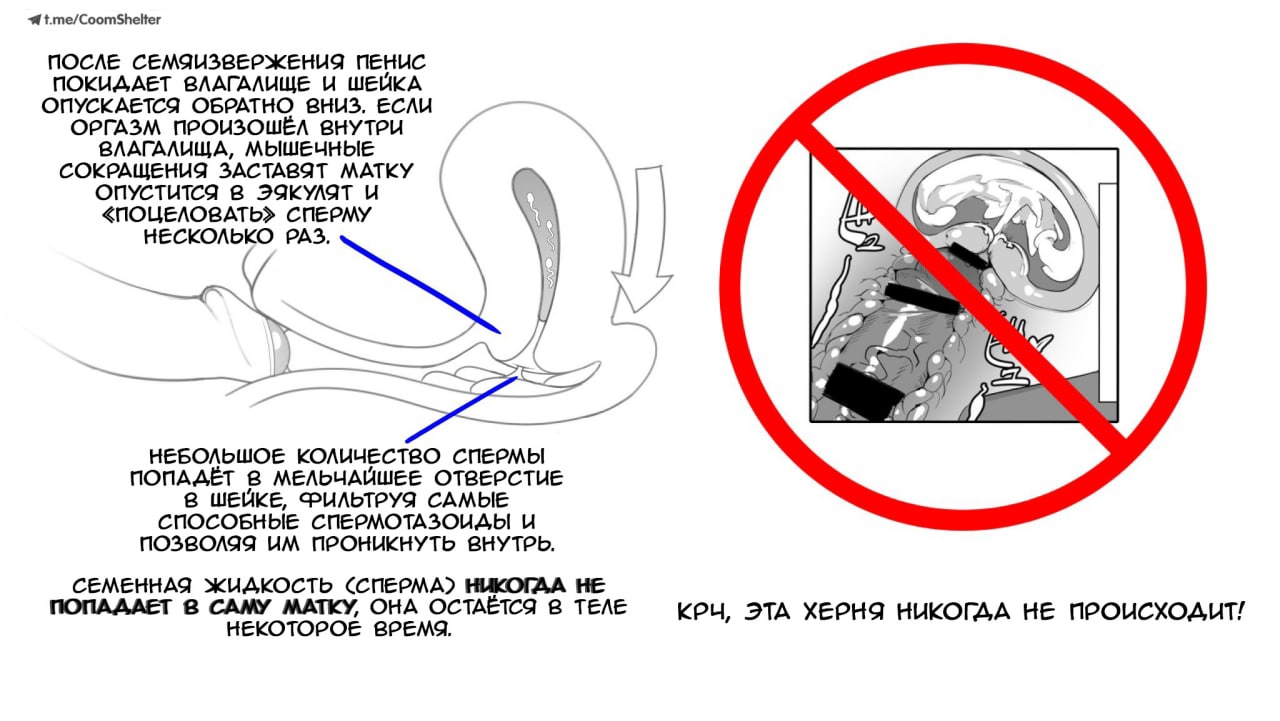 t.me/CoomShelter

ПОСЛЕ СЕМЯИЗВЕРЖЕНИЯ ПЕНИС ПОКИДАЕТ ВЛАГАЛИЩЕ И ШЕЙКА ОПУСКАЕТСЯ ОБРАТНО ВНИЗ. ЕСЛИ ОРГАЗМ ПРОИЗОШЁЛ ВНУТРИ ВЛАГАЛИЩА, МЫШЕЧНЫЕ СОКРАЩЕНИЯ ЗАСТАВЯТ МАТКУ ОПУСТИТСЯ В ЭЯКУЛЯТ И «ПОЦЕЛОВАТЬ» СПЕРМУ НЕСКОЛЬКО РАЗ.

НЕБОЛЬШОЕ КОЛИЧЕСТВО СПЕРМЫ ПОПАДЁТ В МЕЛЬЧАЙШЕЕ ОТВЕРСТИЕ В ШЕЙКЕ, ФИЛЬТРУЯ САМЫЕ СПОСОБНЫЕ СПЕРМОТАЗОИДЫ И ПОЗВОЛЯЯ ИМ ПРОНИКНУТЬ ВНУТРЬ.

СЕМЕННАЯ ЖИДКОСТЬ (СПЕРМА) НИКОГДА НЕ ПОПАДАЕТ В САМУ МАТКУ, ОНА ОСТАЁТСЯ В ТЕЛЕ НЕКОТОРОЕ ВРЕМЯ.

КРЧ, ЭТА ХЕРНЯ НИКОГДА НЕ ПРОИСХОДИТ!