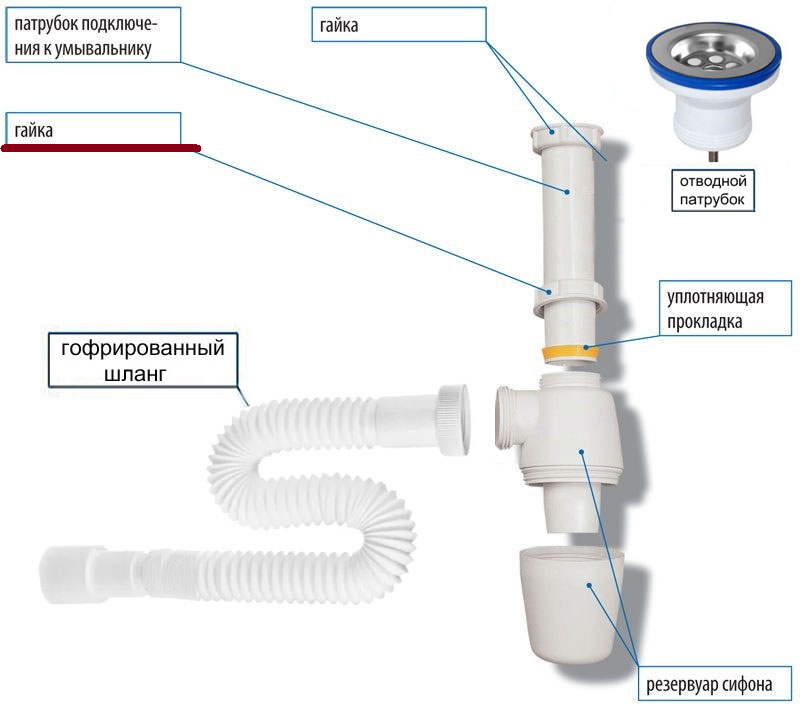 патрубок подключения к умывальнику

гайка

гайка

отводной патрубок

уплотняющая прокладка

гофрированный шланг

резервуар сифона