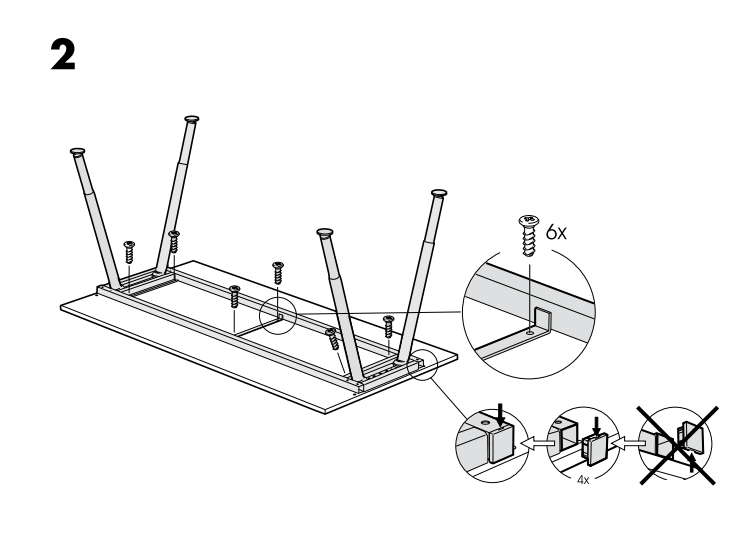 2

6x

4x