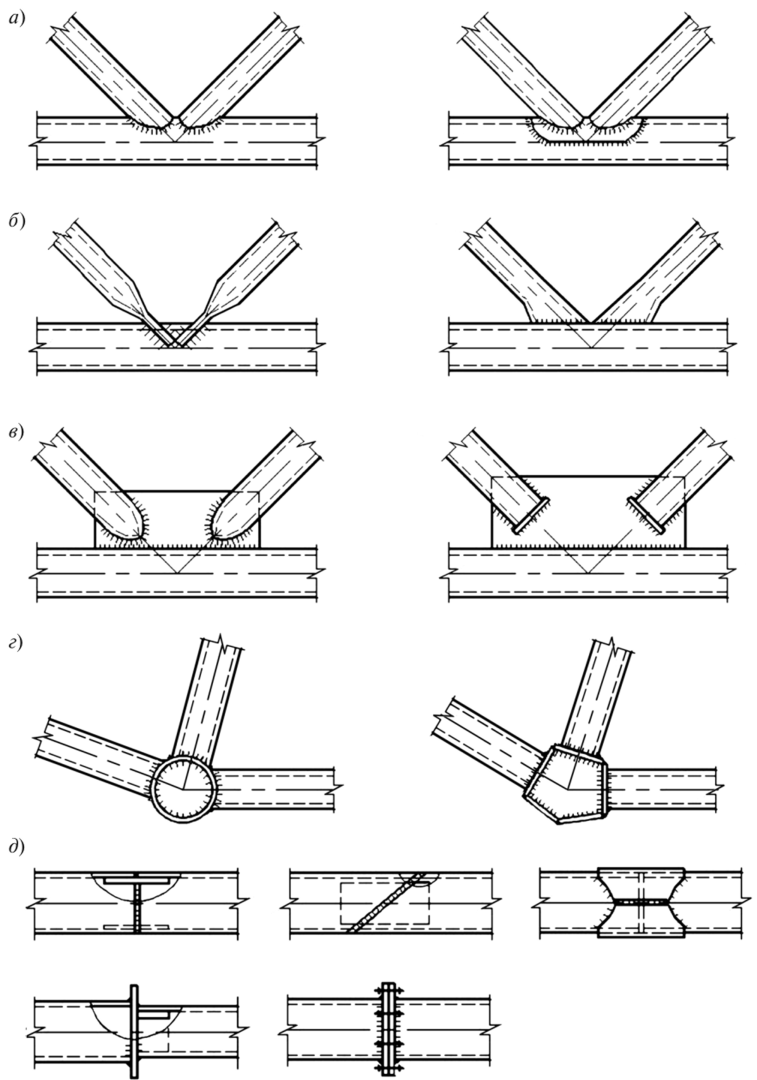 а)

б)

в)

г)

д)