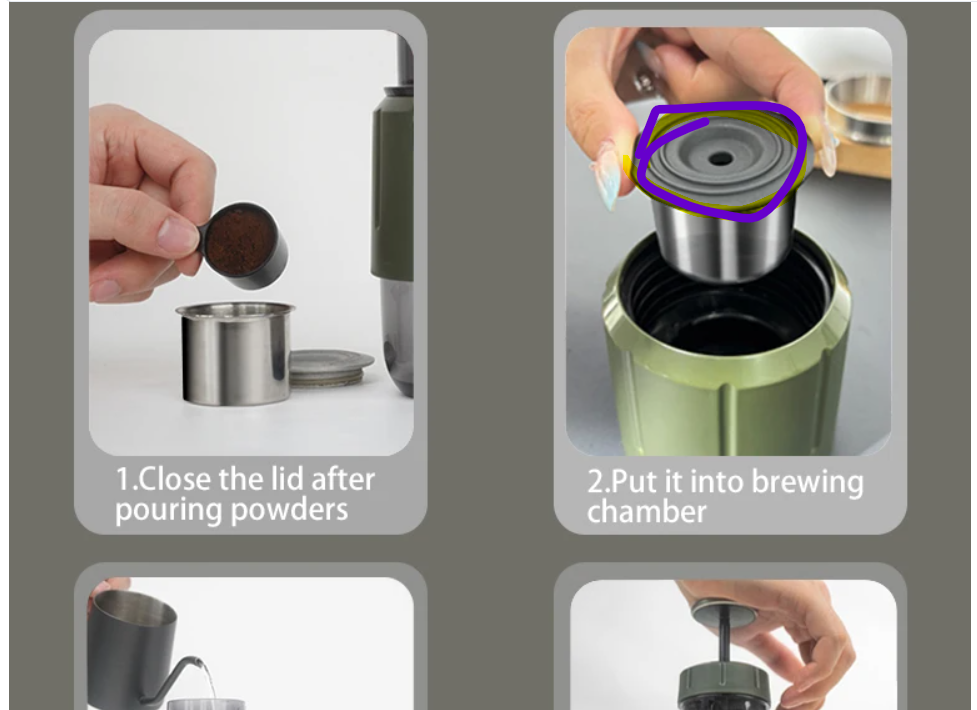 1.Close the lid after pouring powders

2.Put it into brewing chamber