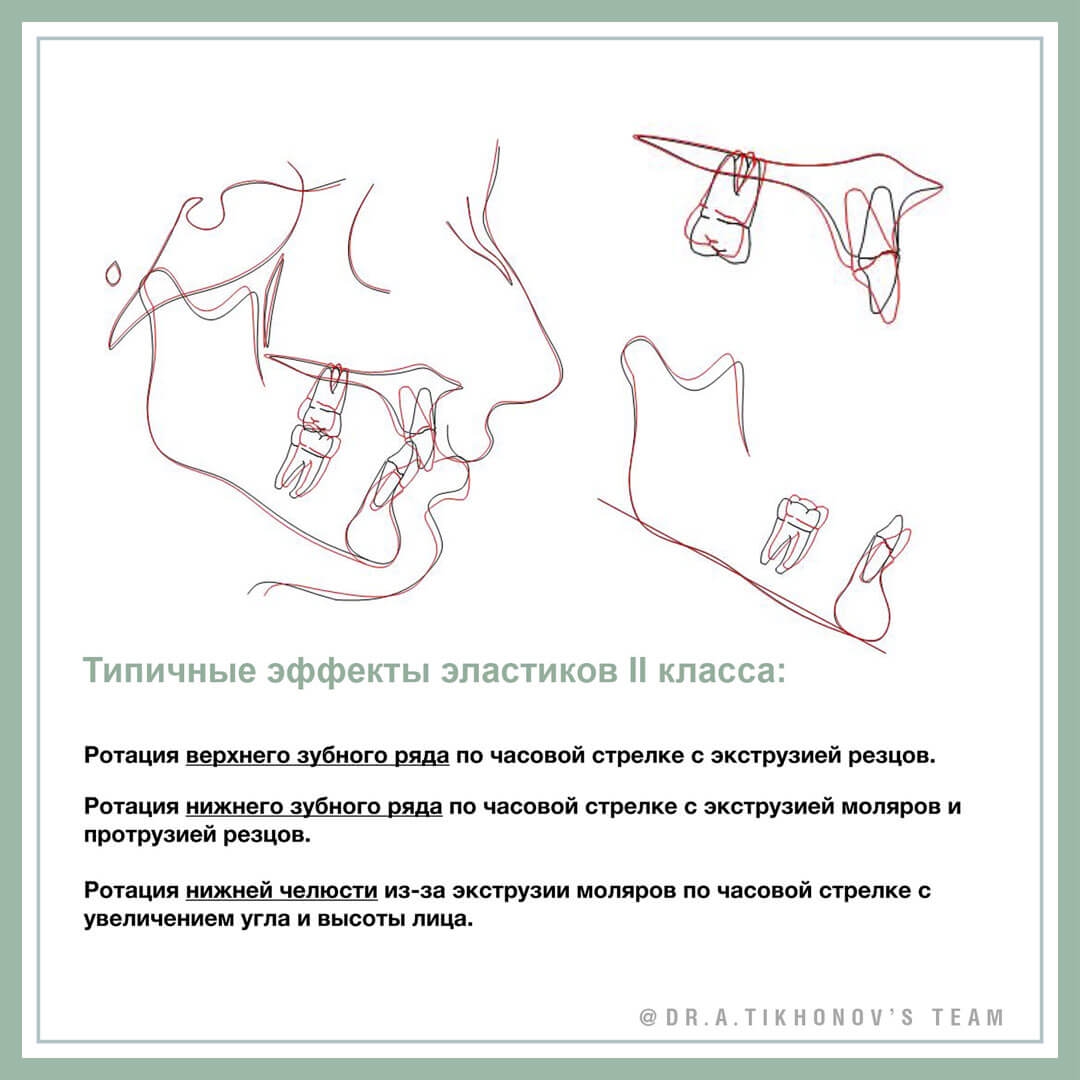 Типичные эффекты эластиков II класса:

Ротация верхнего зубного ряда по часовой стрелке с экструзией резцов.

Ротация нижнего зубного ряда по часовой стрелке с экструзией моляров и протрузией резцов.

Ротация нижней челюсти из-за экструзии моляров по часовой стрелке с увеличением угла и высоты лица.

@DR.A.TIKHONOV'S TEAM