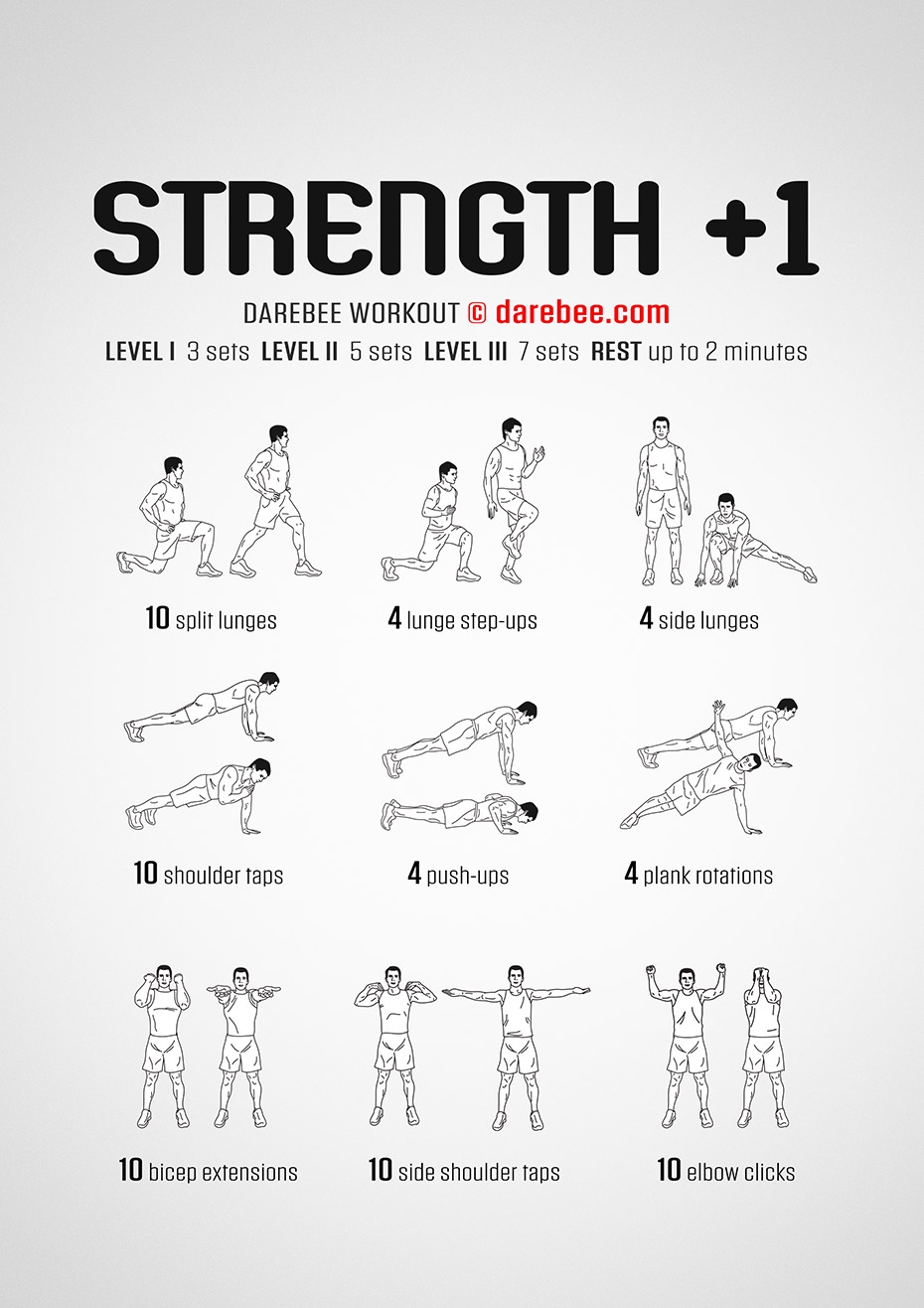 STRENGTH +1

DAREBEE WORKOUT © darebee.com

LEVEL I 3 sets LEVEL II 5 sets LEVEL III 7 sets REST up to 2 minutes

10 split lunges

4 lunge step-ups

4 side lunges

10 shoulder taps

4 push-ups

4 plank rotations

10 bicep extensions

10 side shoulder taps

10 elbow clicks