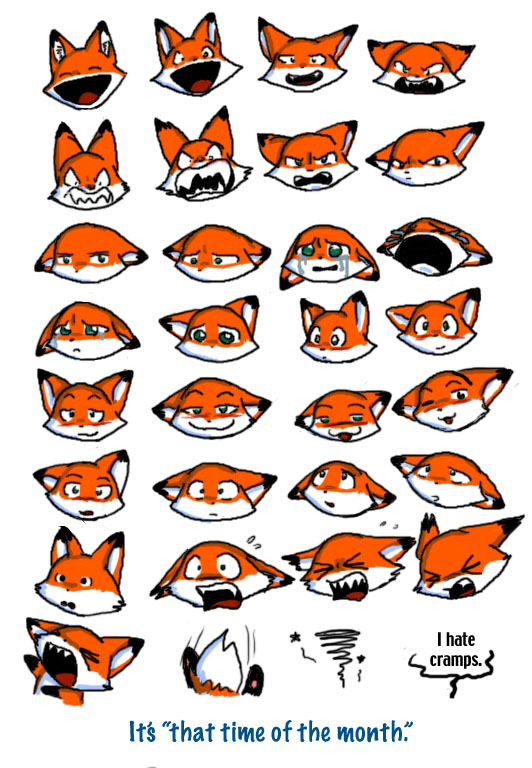 I hate cramps.

It's "that time of the month."