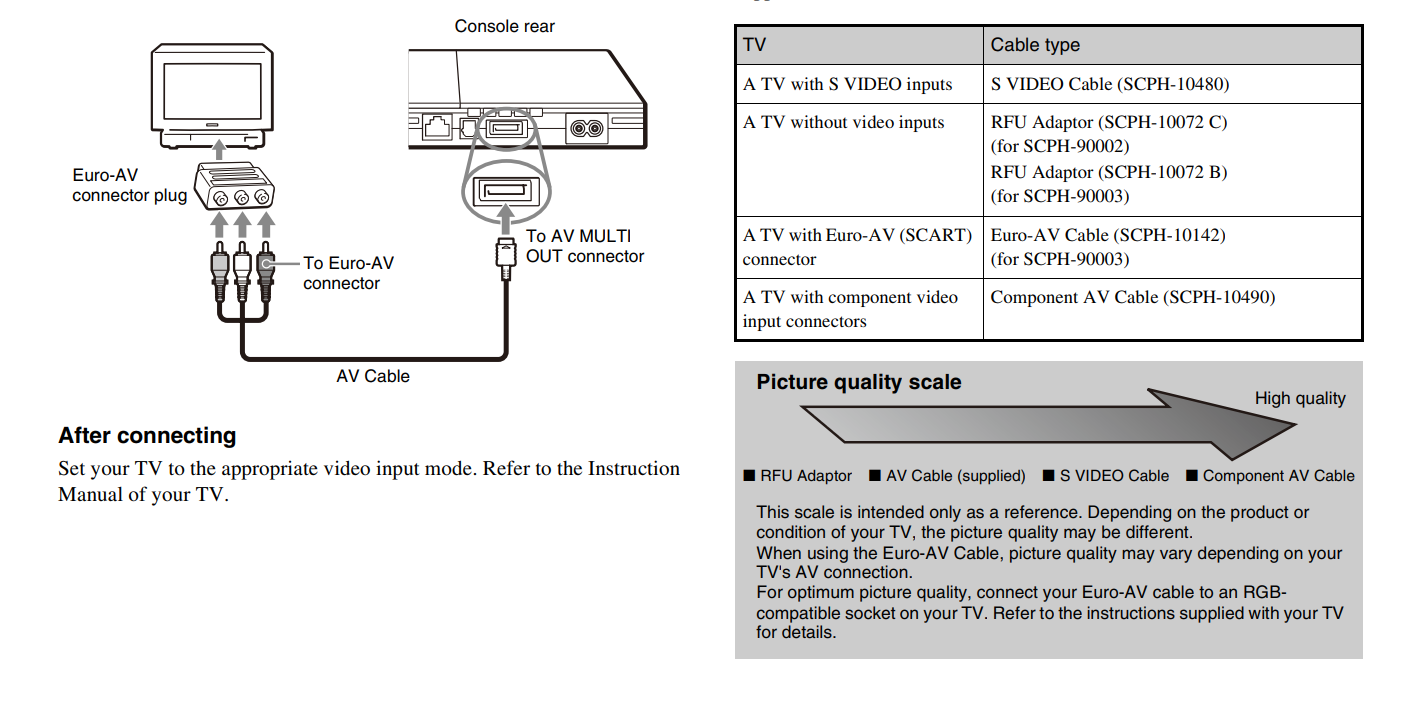 Console rear

Euro-AV connector plug

To Euro-AV connector

To AV MULTI OUT connector

AV Cable

After connecting

Set your TV to the appropriate video input mode. Refer to the Instruction Manual of your TV.

| TV | Cable type |
|---|---|
| A TV with S VIDEO inputs | S VIDEO Cable (SCPH-10480) |
| A TV without video inputs | RFU Adaptor (SCPH-10072 C) (for SCPH-90002) RFU Adaptor (SCPH-10072 B) (for SCPH-90003) |
| A TV with Euro-AV (SCART) connector | Euro-AV Cable (SCPH-10142) (for SCPH-90003) |
| A TV with component video input connectors | Component AV Cable (SCPH-10490) |

Picture quality scale

High quality

■ RFU Adaptor ■ AV Cable (supplied) ■ S VIDEO Cable ■ Component AV Cable

This scale is intended only as a reference. Depending on the product or condition of your TV, the picture quality may be different.
When using the Euro-AV Cable, picture quality may vary depending on your TV's AV connection.
For optimum picture quality, connect your Euro-AV cable to an RGB-compatible socket on your TV. Refer to the instructions supplied with your TV for details.