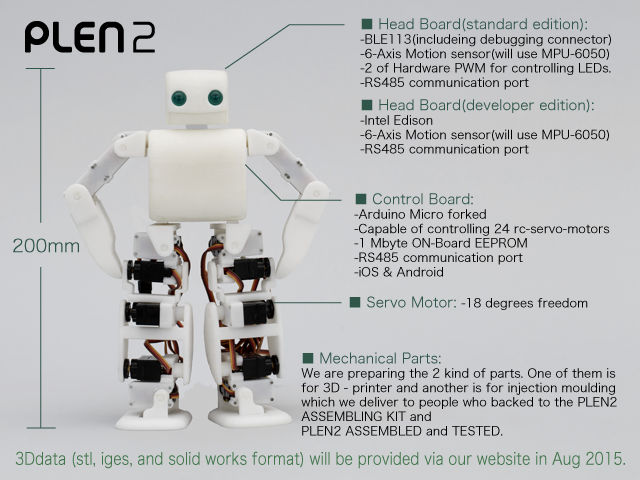 PLEN2

200mm

■ Head Board(standard edition):
-BLE113(includeing debugging connector)
-6-Axis Motion sensor(will use MPU-6050)
-2 of Hardware PWM for controlling LEDs.
-RS485 communication port

■ Head Board(developer edition):
-Intel Edison
-6-Axis Motion sensor(will use MPU-6050)
-RS485 communication port

■ Control Board:
-Arduino Micro forked
-Capable of controlling 24 rc-servo-motors
-1 Mbyte ON-Board EEPROM
-RS485 communication port
-iOS & Android

■ Servo Motor: -18 degrees freedom

■ Mechanical Parts:
We are preparing the 2 kind of parts. One of them is for 3D - printer and another is for injection moulding which we deliver to people who backed to the PLEN2 ASSEMBLING KIT and
PLEN2 ASSEMBLED and TESTED.

3Ddata (stl, iges, and solid works format) will be provided via our website in Aug 2015.