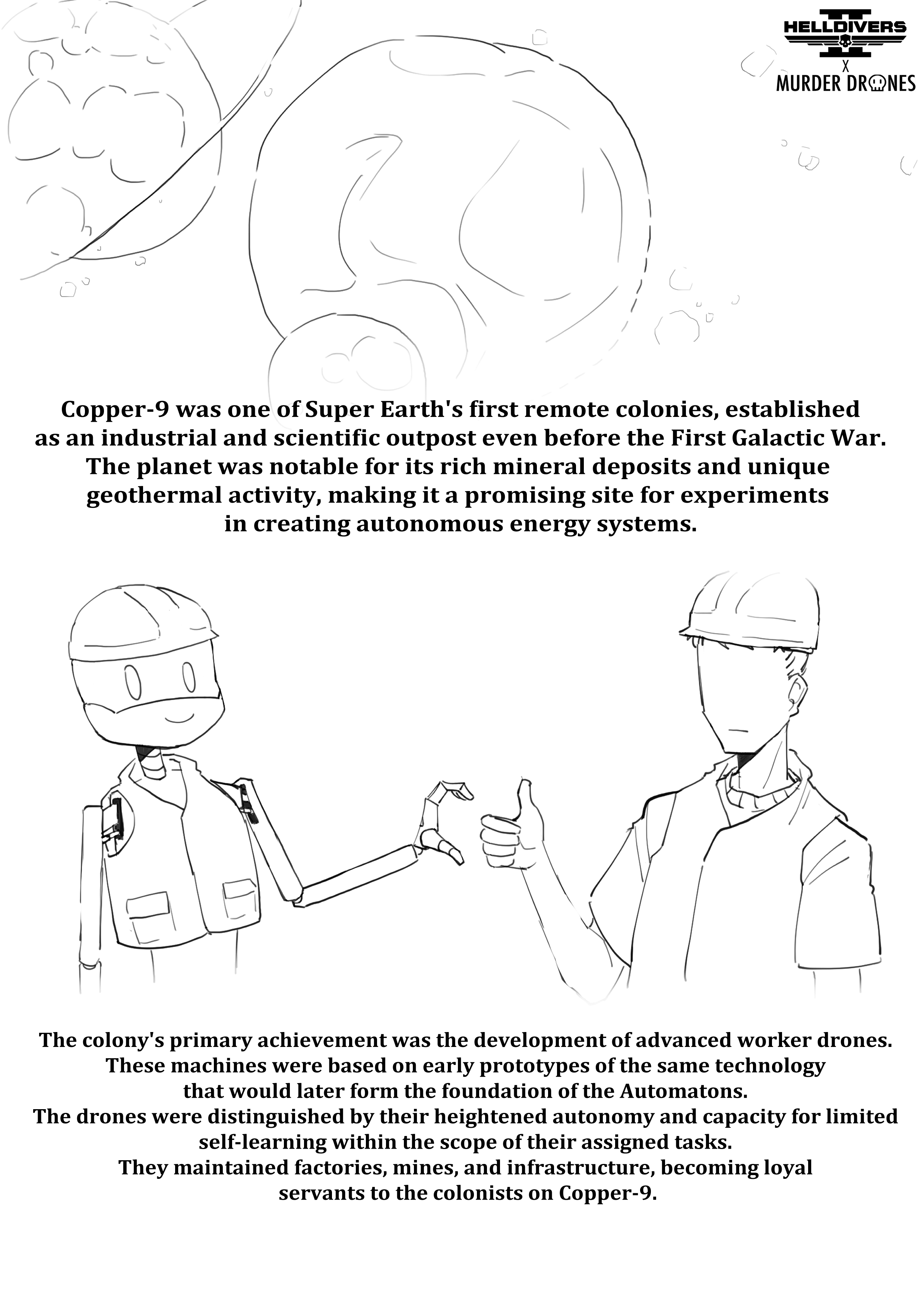 HELLDIVERS II
X
MURDER DRONES

Copper-9 was one of Super Earth's first remote colonies, established as an industrial and scientific outpost even before the First Galactic War. The planet was notable for its rich mineral deposits and unique geothermal activity, making it a promising site for experiments in creating autonomous energy systems.

The colony's primary achievement was the development of advanced worker drones. These machines were based on early prototypes of the same technology that would later form the foundation of the Automatons.
The drones were distinguished by their heightened autonomy and capacity for limited self-learning within the scope of their assigned tasks.
They maintained factories, mines, and infrastructure, becoming loyal servants to the colonists on Copper-9.