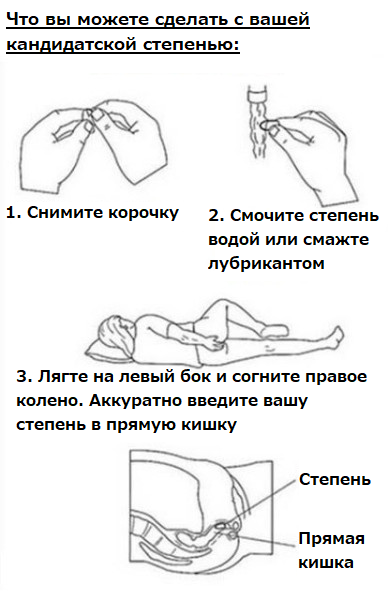 Что вы можете сделать с вашей кандидатской степенью:

1. Снимите корочку

2. Смочите степень водой или смажте лубрикантом

3. Лягте на левый бок и согните правое колено. Аккуратно введите вашу степень в прямую кишку

Степень

Прямая кишка