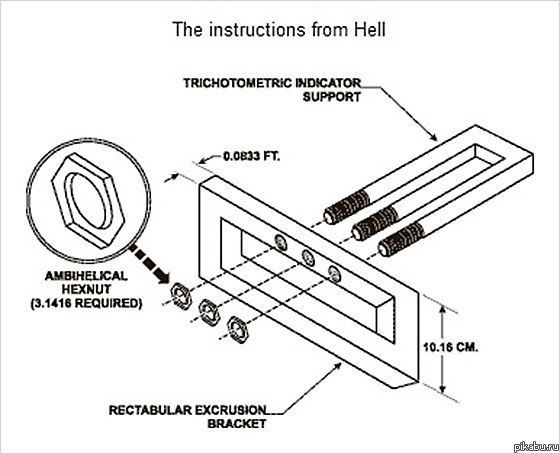 The instructions from Hell

TRICHOTOMETRIC INDICATOR SUPPORT

0.0833 FT.

AMBIHELICAL HEXNUT (3.1416 REQUIRED)

10.16 CM.

RECTABULAR EXCRUSION BRACKET

pikabu.ru