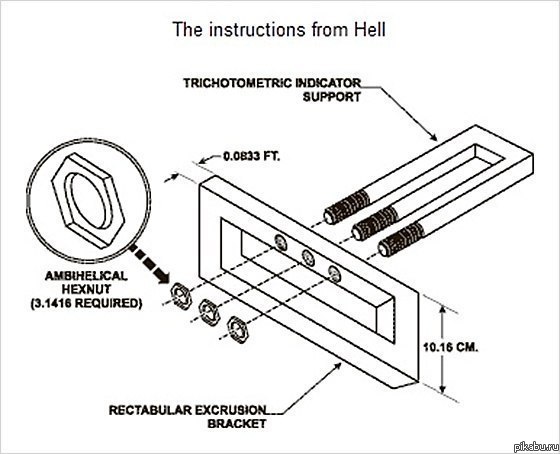 The instructions from Hell

TRICHOTOMETRIC INDICATOR SUPPORT

0.0833 FT.

AMBIHELICAL HEXNUT (3.1416 REQUIRED)

10.16 CM.

RECTABULAR EXCRUSION BRACKET

pikabu.ru