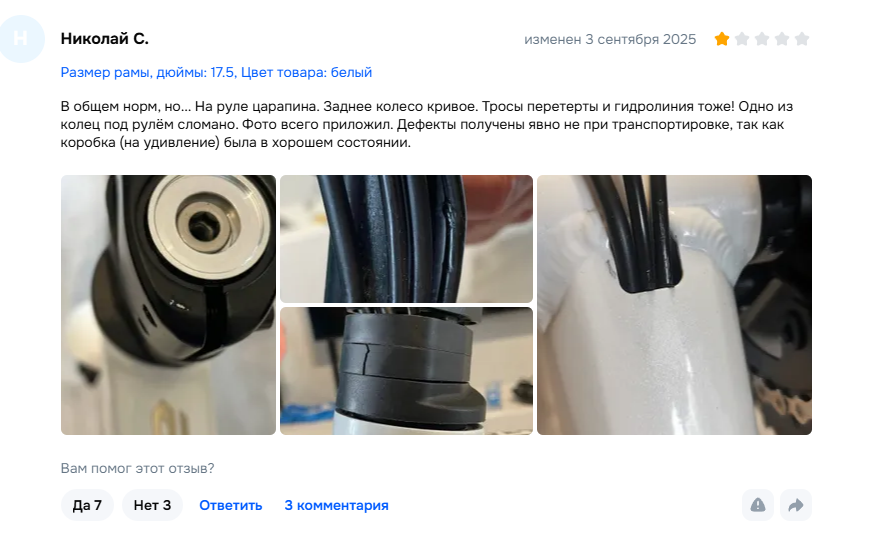 Н

Николай С.

изменен 3 сентября 2025

Размер рамы, дюймы: 17.5, Цвет товара: белый

В общем норм, но... На руле царапина. Заднее колесо кривое. Тросы перетерты и гидролиния тоже! Одно из колец под рулём сломано. Фото всего приложил. Дефекты получены явно не при транспортировке, так как коробка (на удивление) была в хорошем состоянии.

Вам помог этот отзыв?

Да 7

Нет 3

Ответить

3 комментария