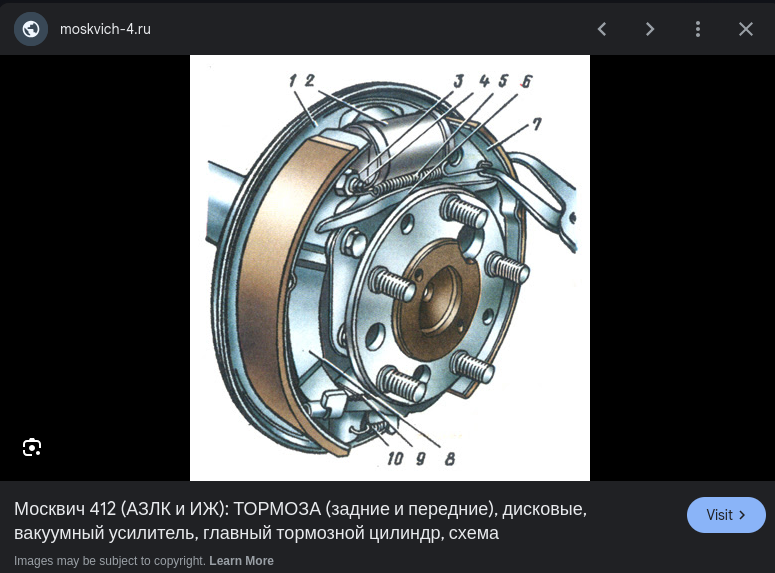 moskvich-4.ru

1 2 3 4 5 6 7

10 9 8

Москвич 412 (АЗЛК и ИЖ): ТОРМОЗА (задние и передние), дисковые, вакуумный усилитель, главный тормозной цилиндр, схема

Visit

Images may be subject to copyright. Learn More