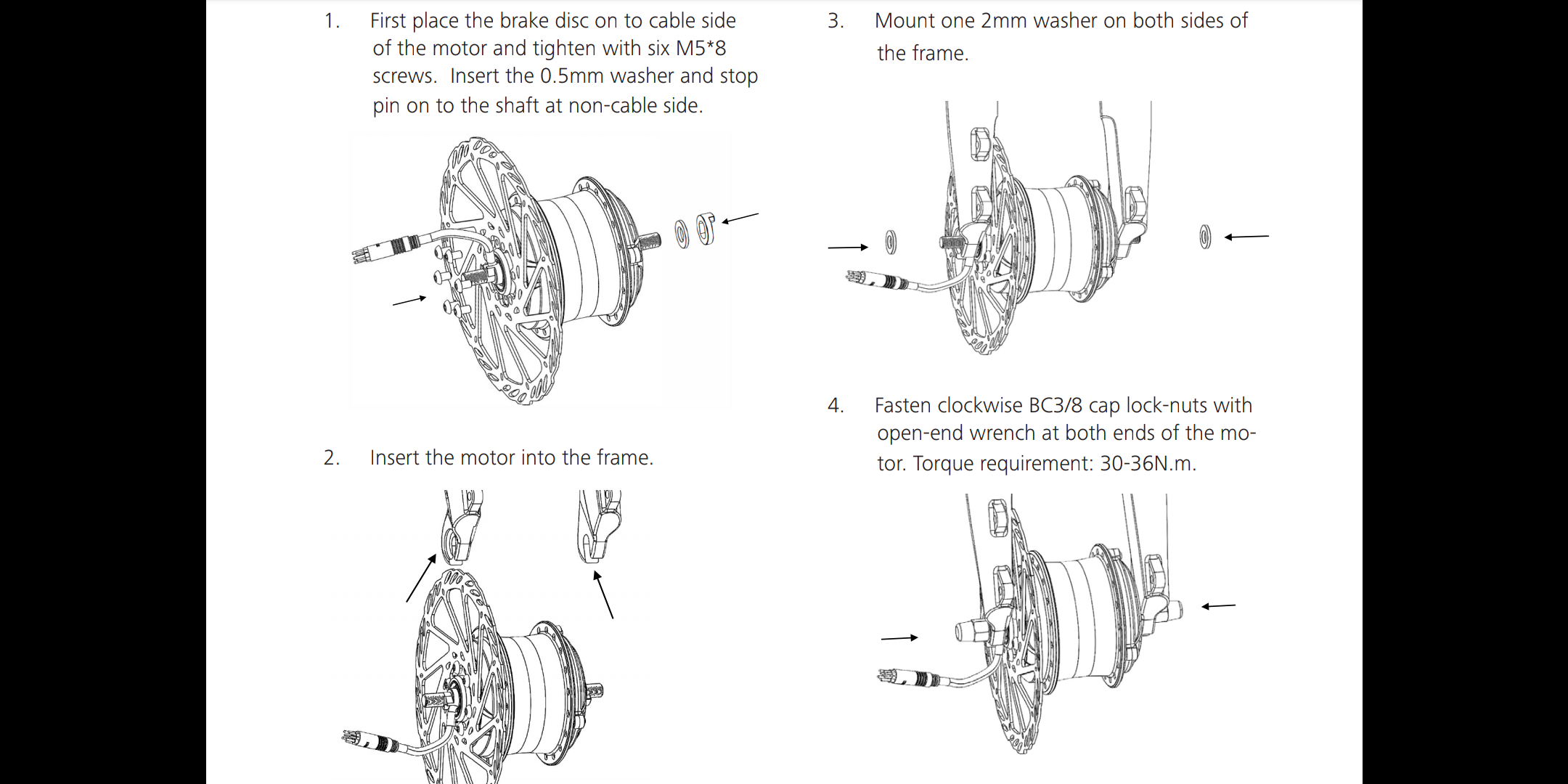 1. First place the brake disc on to cable side of the motor and tighten with six M5*8 screws. Insert the 0.5mm washer and stop pin on to the shaft at non-cable side.

2. Insert the motor into the frame.

3. Mount one 2mm washer on both sides of the frame.

4. Fasten clockwise BC3/8 cap lock-nuts with open-end wrench at both ends of the motor. Torque requirement: 30-36N.m.