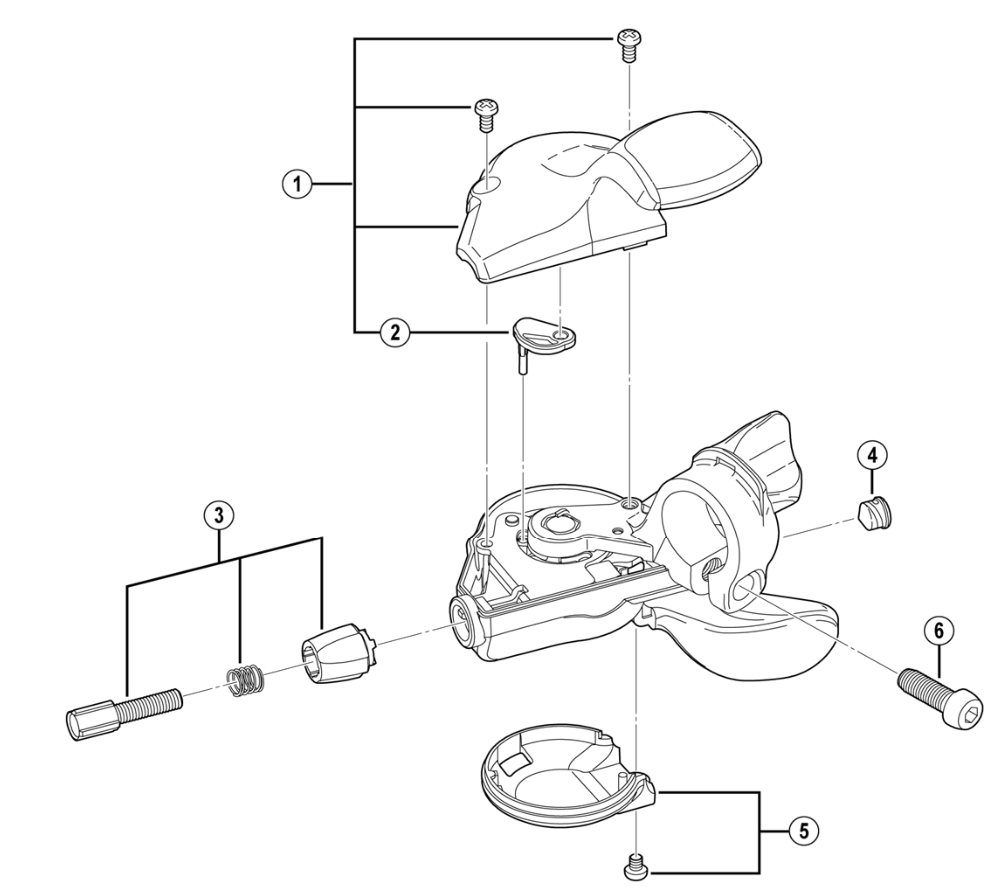 1
2
3
4
5
6