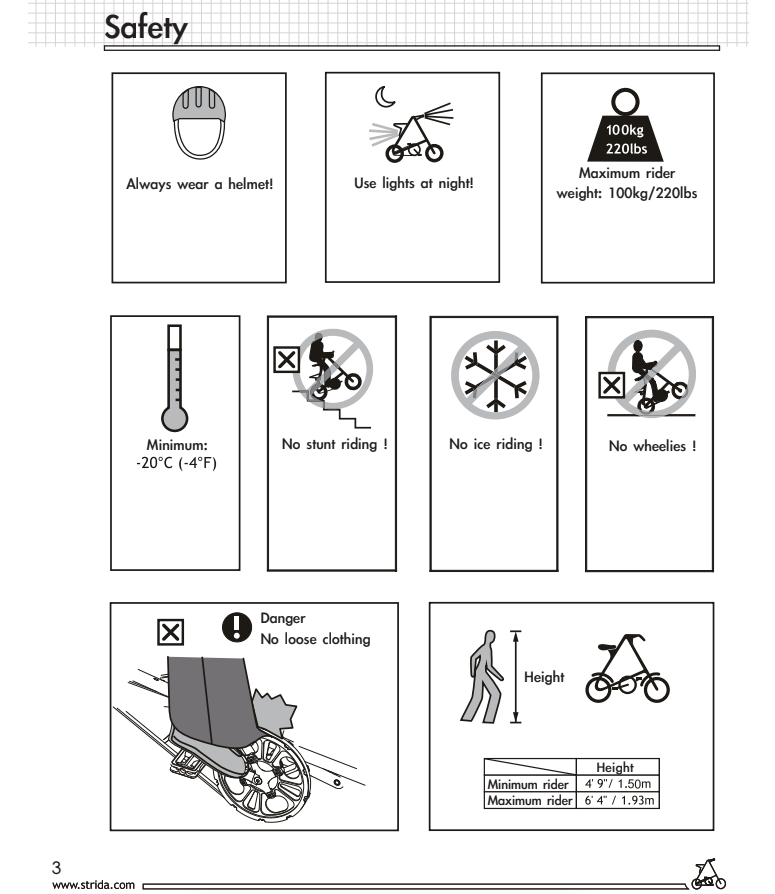 Safety

Always wear a helmet!

Use lights at night!

100kg
220lbs
Maximum rider weight: 100kg/220lbs

Minimum:
-20°C (-4°F)

No stunt riding !

No ice riding !

No wheelies !

Danger
No loose clothing

Height

| | Height |
|---|---|
| Minimum rider | 4' 9"/ 1.50m |
| Maximum rider | 6' 4" / 1.93m |

3
www.strida.com