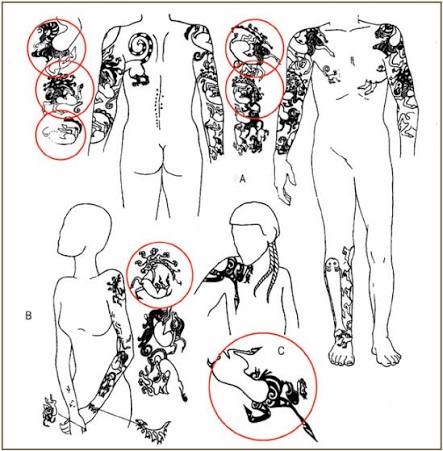 A

B

C