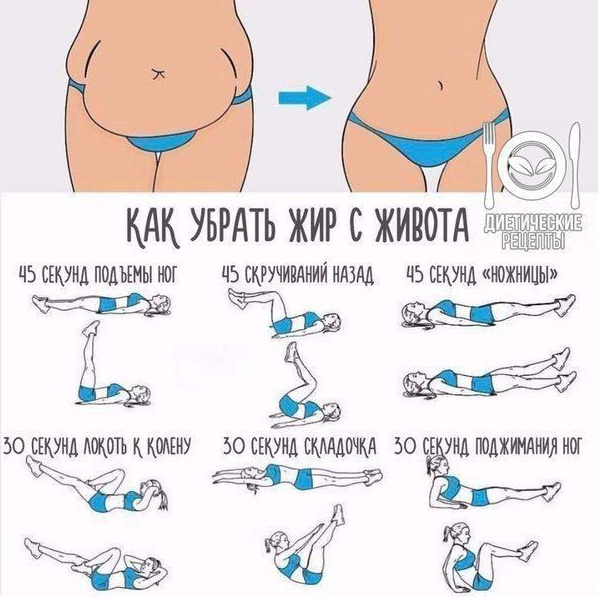 КАК УБРАТЬ ЖИР С ЖИВОТА

ДИЕТИЧЕСКИЕ РЕЦЕПТЫ

45 СЕКУНД ПОДЪЕМЫ НОГ

45 СКРУЧИВАНИЙ НАЗАД

45 СЕКУНД «НОЖНИЦЫ»

30 СЕКУНД ЛОКОТЬ К КОЛЕНУ

30 СЕКУНД СКЛАДОЧКА

30 СЕКУНД ПОДЖИМАНИЯ НОГ