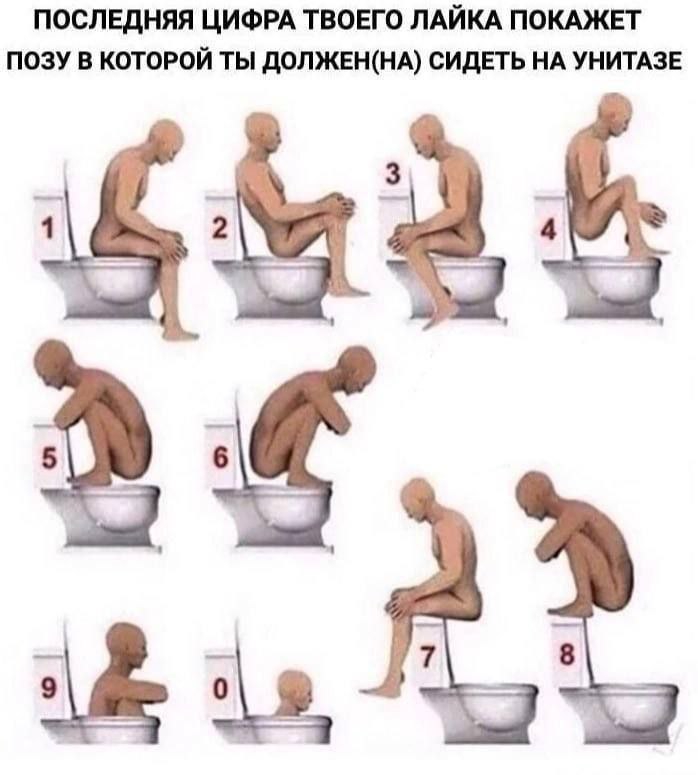 ПОСЛЕДНЯЯ ЦИФРА ТВОЕГО ЛАЙКА ПОКАЖЕТ ПОЗУ В КОТОРОЙ ТЫ ДОЛЖЕН(НА) СИДЕТЬ НА УНИТАЗЕ

1

2

3

4

5

6

7

8

9

0