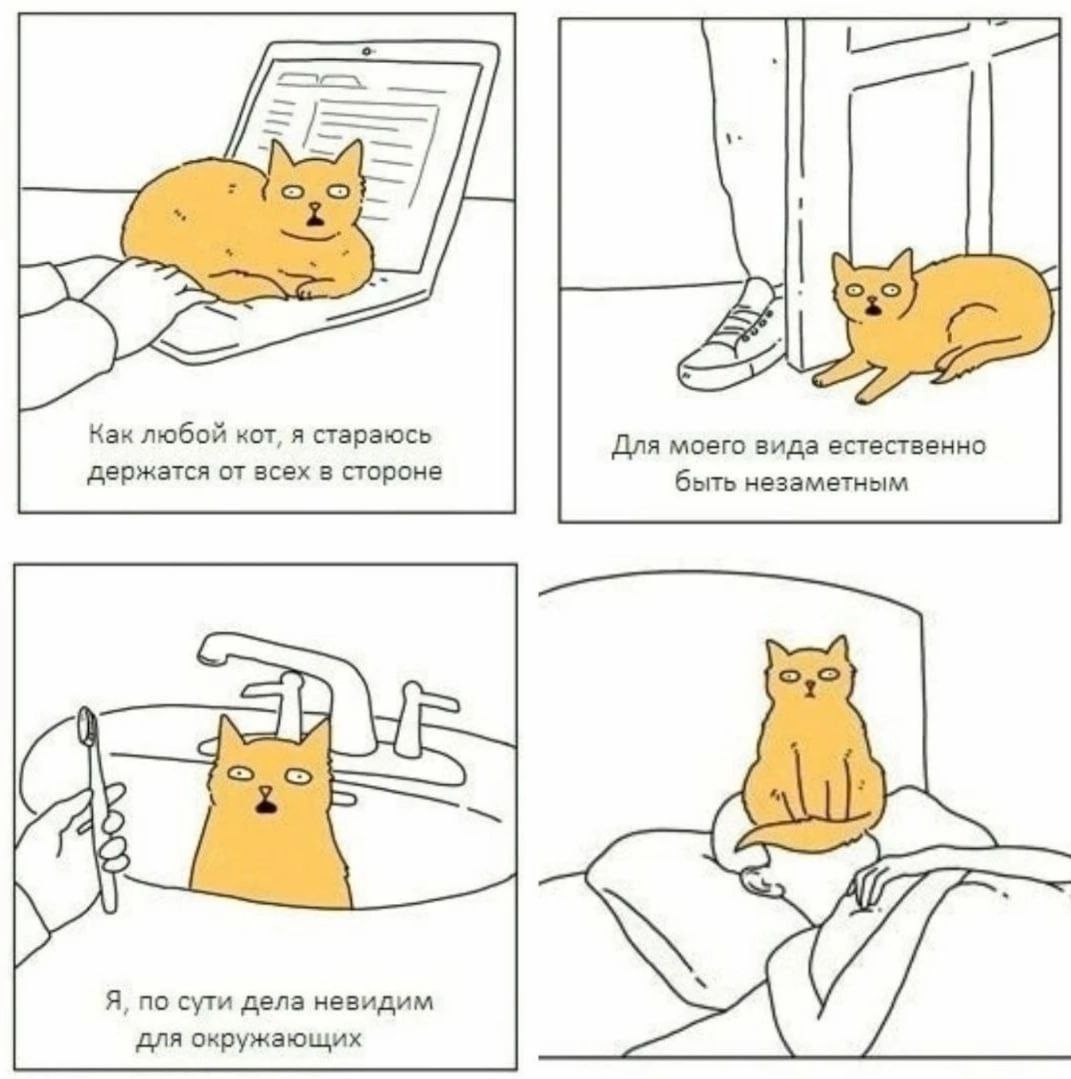 Как любой кот, я стараюсь держатся от всех в стороне

Для моего вида естественно быть незаметным

Я, по сути дела невидим для окружающих