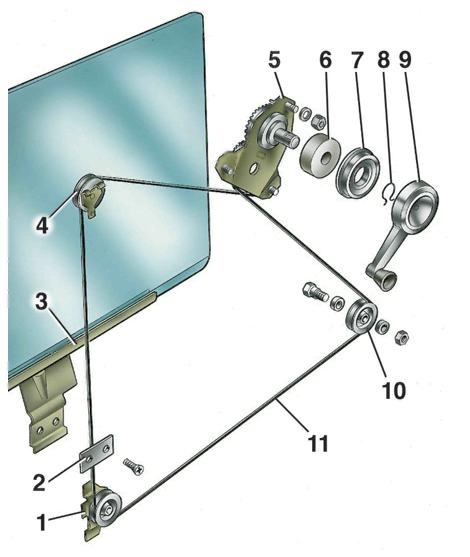 5
6
7
8
9
4
3
10
11
2
1