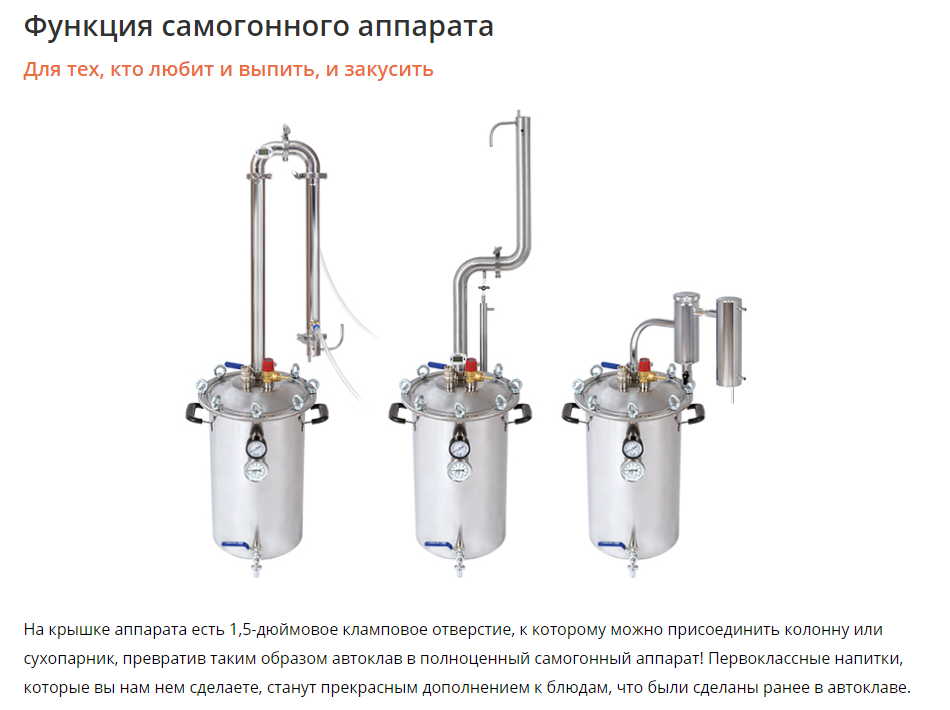 Функция самогонного аппарата

Для тех, кто любит и выпить, и закусить

На крышке аппарата есть 1,5-дюймовое кламповое отверстие, к которому можно присоединить колонну или сухопарник, превратив таким образом автоклав в полноценный самогонный аппарат! Первоклассные напитки, которые вы нам нем сделаете, станут прекрасным дополнением к блюдам, что были сделаны ранее в автоклаве.