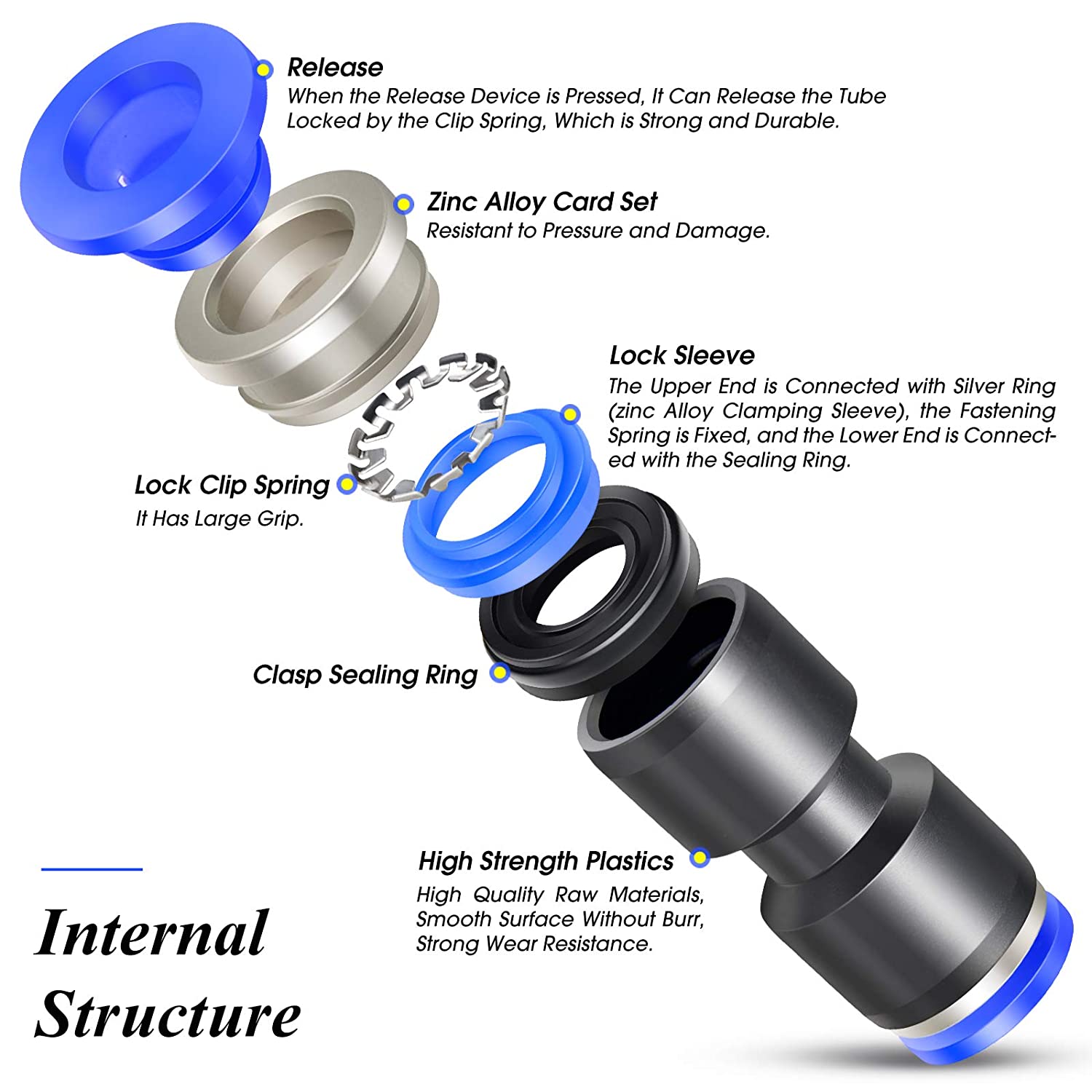 Release
When the Release Device is Pressed, It Can Release the Tube Locked by the Clip Spring, Which is Strong and Durable.

Zinc Alloy Card Set
Resistant to Pressure and Damage.

Lock Sleeve
The Upper End is Connected with Silver Ring (zinc Alloy Clamping Sleeve), the Fastening Spring is Fixed, and the Lower End is Connected with the Sealing Ring.

Lock Clip Spring
It Has Large Grip.

Clasp Sealing Ring

High Strength Plastics
High Quality Raw Materials, Smooth Surface Without Burr, Strong Wear Resistance.

Internal Structure