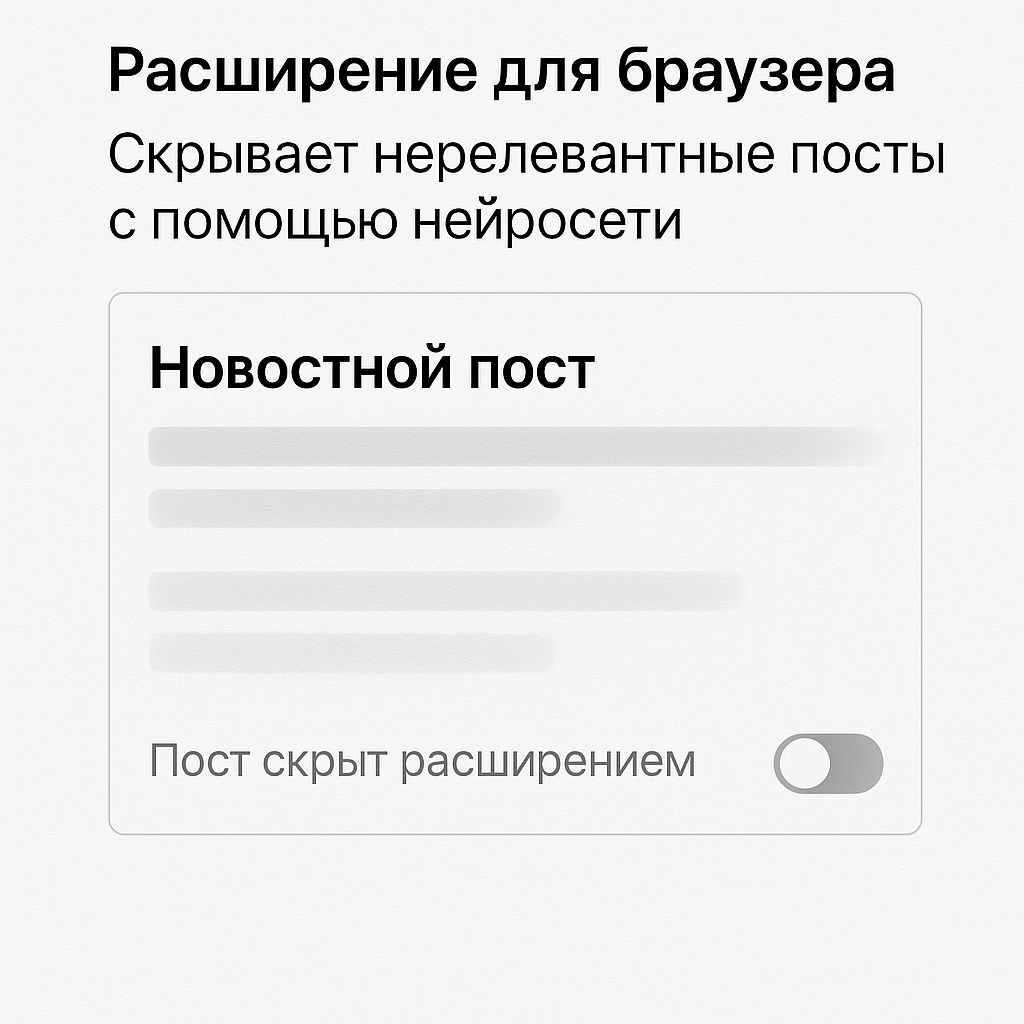 Расширение для браузера

Скрывает нерелевантные посты с помощью нейросети

Новостной пост

Пост скрыт расширением